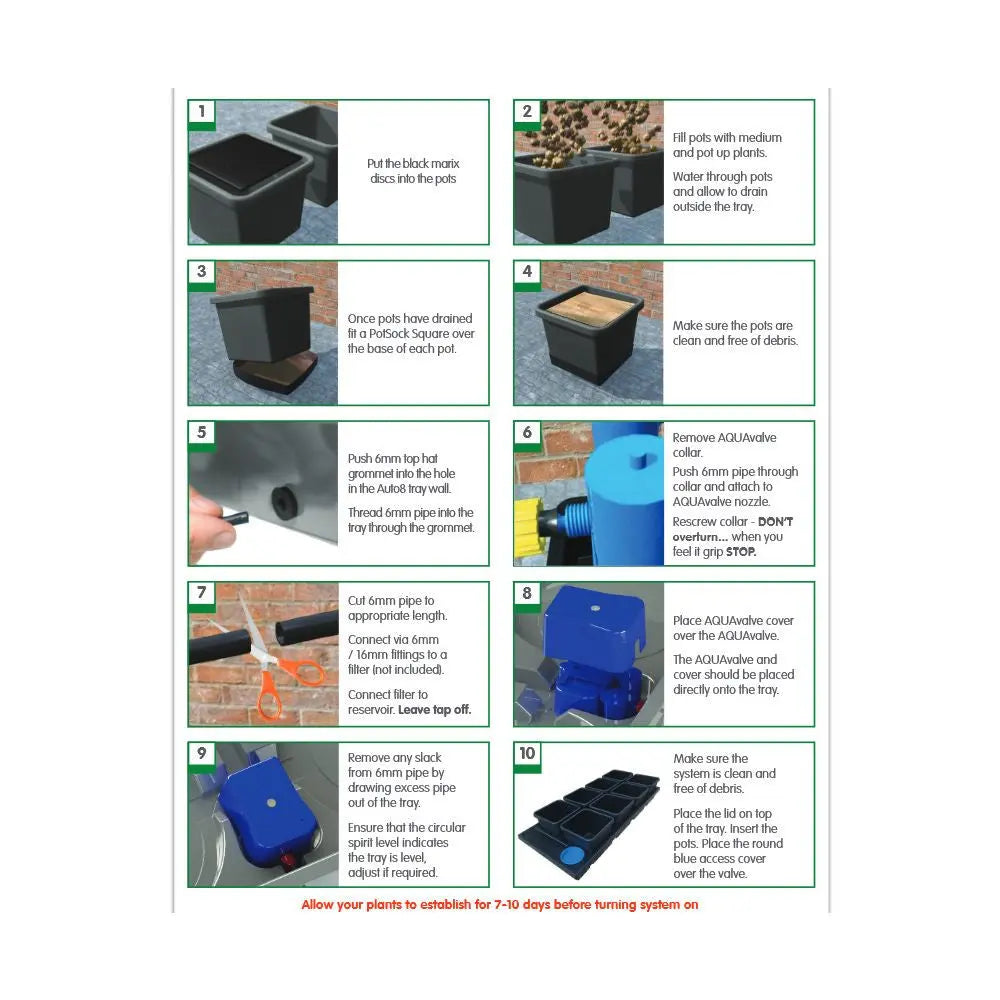 1

Put the black marix discs into the pots

2

Fill pots with medium and pot up plants.

Water through pots and allow to drain outside the tray.

3

Once pots have drained fit a PotSock Square over the base of each pot.

4

Make sure the pots are clean and free of debris.

5

Push 6mm top hat grommet into the hole in the Auto8 tray wall.

Thread 6mm pipe into the tray through the grommet.

6

Remove AQUAvalve collar.

Push 6mm pipe through collar and attach to AQUAvalve nozzle.

Rescrew collar - DON'T overturn... when you feel it grip STOP.

7

Cut 6mm pipe to appropriate length.

Connect via 6mm / 16mm fittings to a filter (not included).

Connect filter to reservoir. Leave tap off.

8

Place AQUAvalve cover over the AQUAvalve.

The AQUAvalve and cover should be placed directly onto the tray.

9

Remove any slack from 6mm pipe by drawing excess pipe out of the tray.

Ensure that the circular spirit level indicates the tray is level, adjust if required.

10

Make sure the system is clean and free of debris.

Place the lid on top of the tray. Insert the pots. Place the round blue access cover over the valve.

Allow your plants to establish for 7-10 days before turning system on